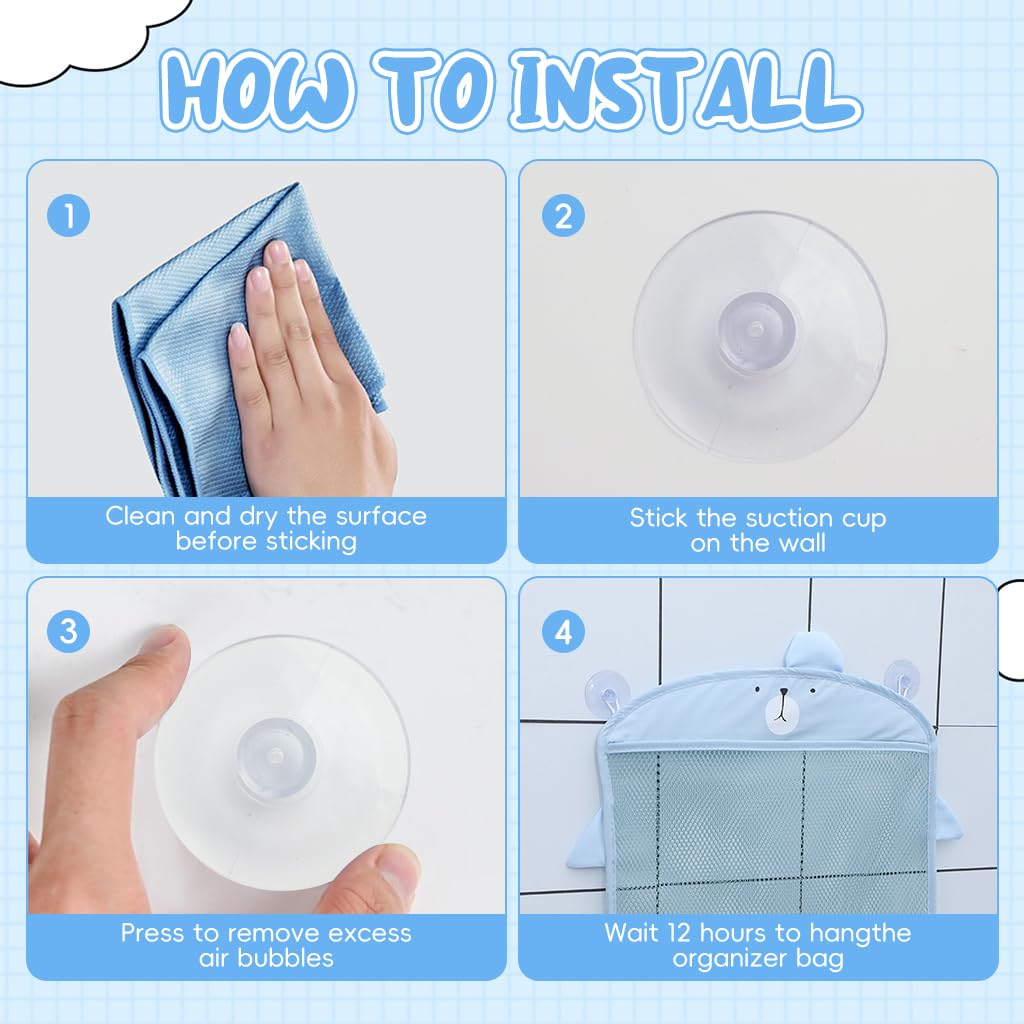 HOW TO INSTALL

1

Clean and dry the surface before sticking

2

Stick the suction cup on the wall

3

Press to remove excess air bubbles

4

Wait 12 hours to hangthe organizer bag